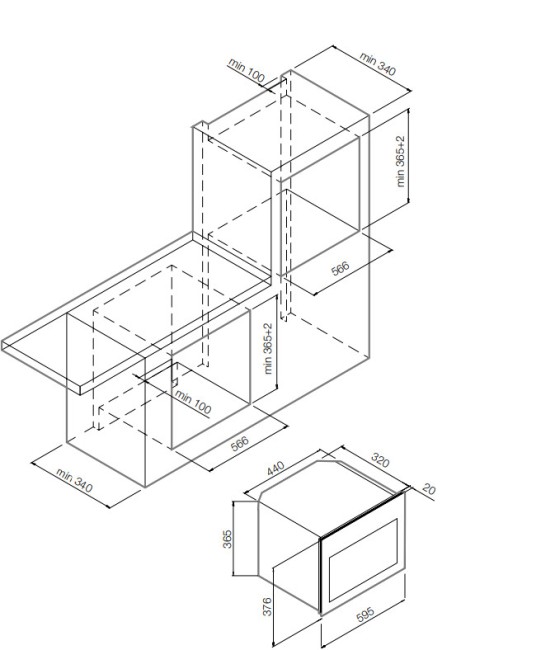 min 100
min 340
min 365+2
566
min 365+2
min 100
566
min 340
440
320
20
365
376
595