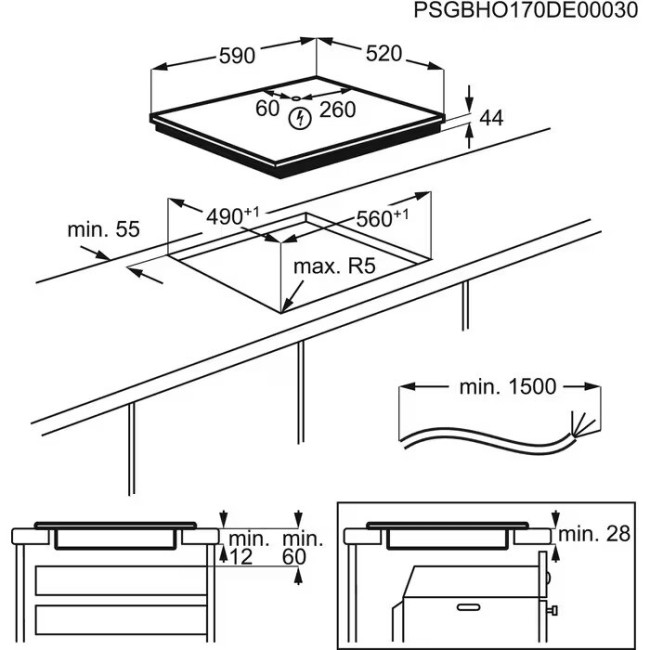 PSGBHO170DE00030

590

520

60

260

44

$490^{+1}$

$560^{+1}$

min. 55

max. R5

min. 1500

min. 12

min. 60

min. 28