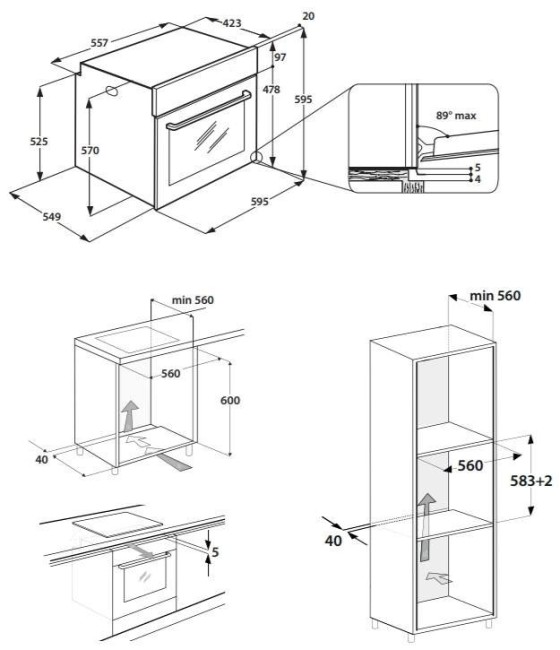 557
423
20
97
478
595
525
570
549
595
89° max
5
4

min 560
560
600
40
5

min 560
560
583+2
40