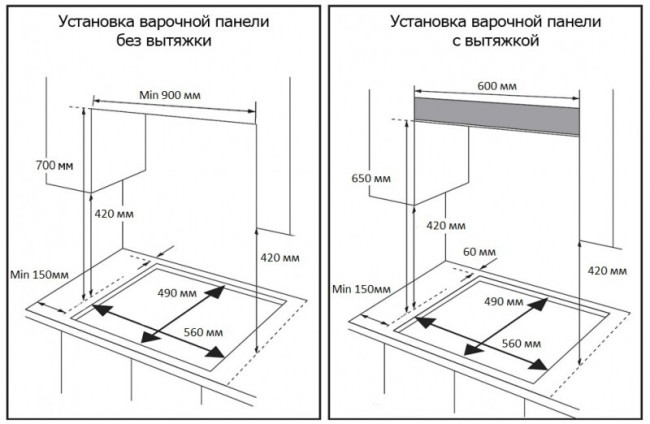 Установка варочной панели без вытяжки

Min 900 мм

700 мм

420 мм

420 мм

Min 150мм

490 мм

560 мм

Установка варочной панели с вытяжкой

600 мм

650 мм

420 мм

60 мм

420 мм

Min 150мм

490 мм

560 мм