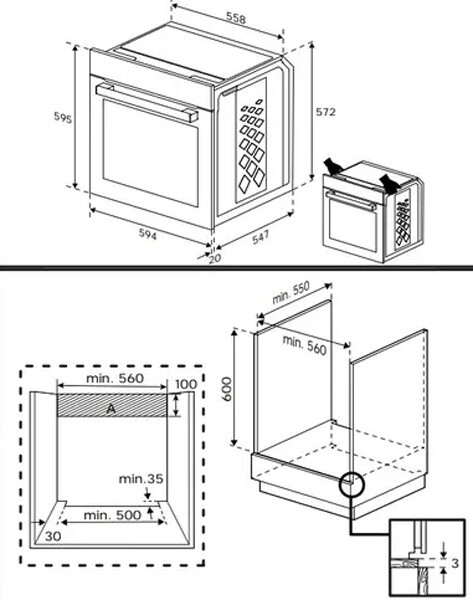 558
595
572
594
547
20

min. 550
min. 560
600
min. 560
100
A
min.35
min. 500
30
3