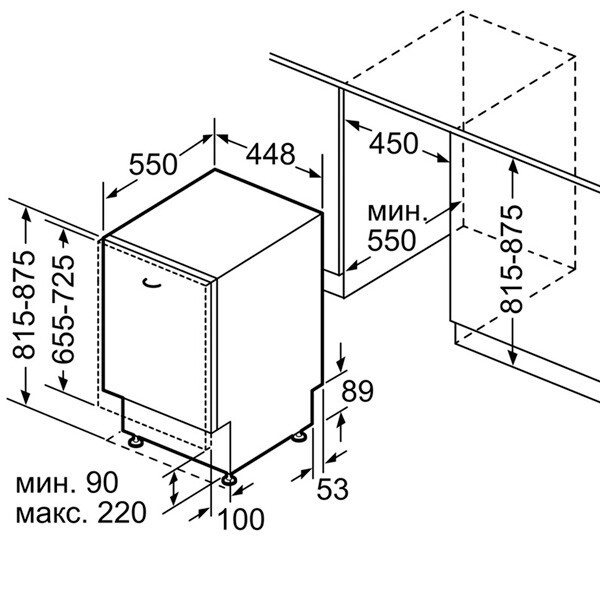 550
448
450
мин.
550
815-875
815-875
655-725
89
53
мин. 90
макс. 220
100