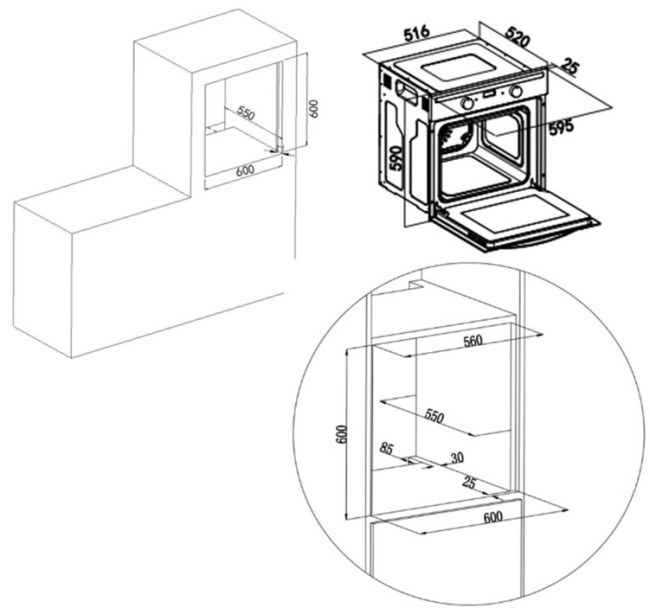 550
600
600
516
520
25
595
590
560
550
600
85
30
25
600