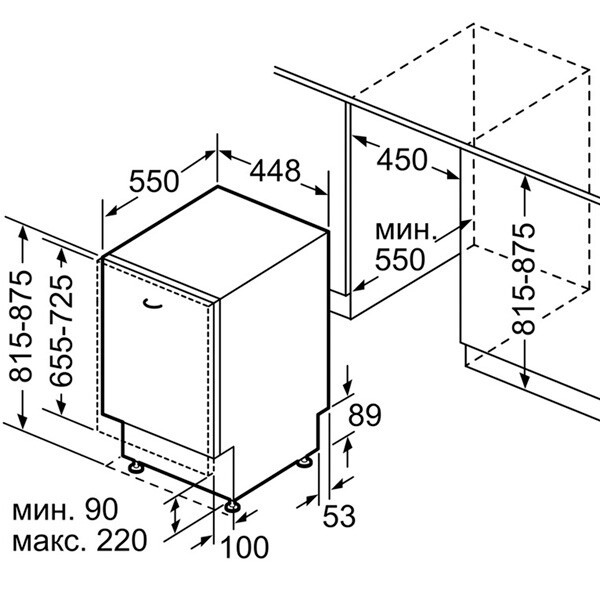 550
448
450
мин.
550
815-875
815-875
655-725
89
53
мин. 90
макс. 220
100