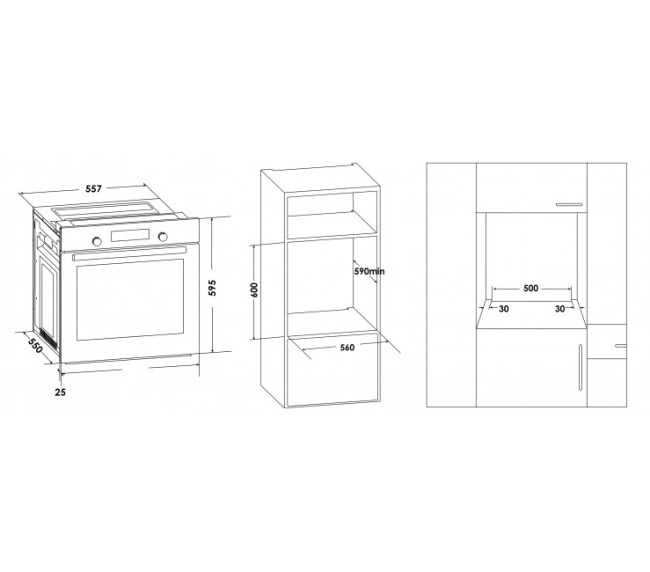 557
595
550
25
600
590min
560
500
30
30