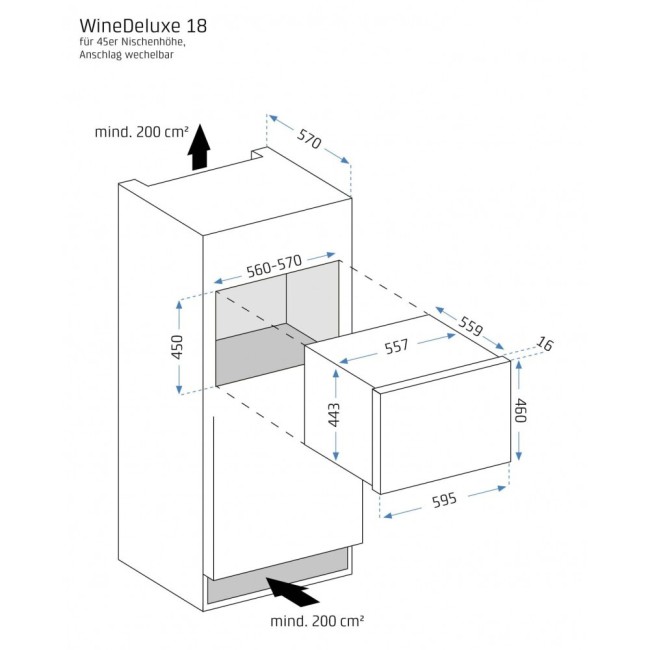 WineDeluxe 18
für 45er Nischenhöhe,
Anschlag wechelbar

mind. 200 cm²

570

560-570

450

559

557

16

443

460

595

mind. 200 cm²