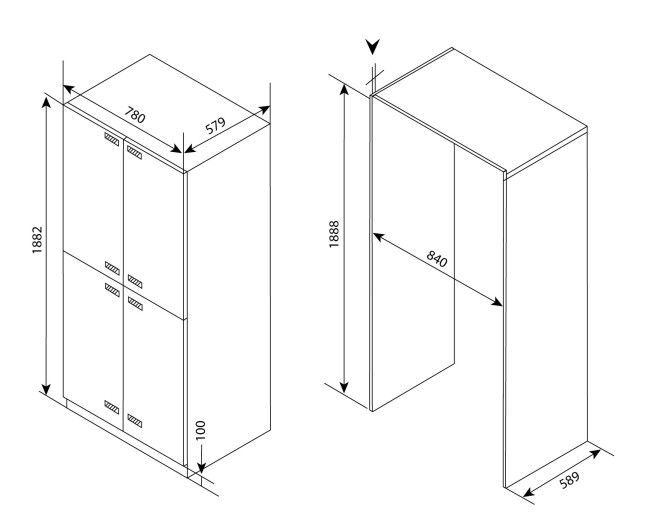 780
579
1882
100
1888
840
589