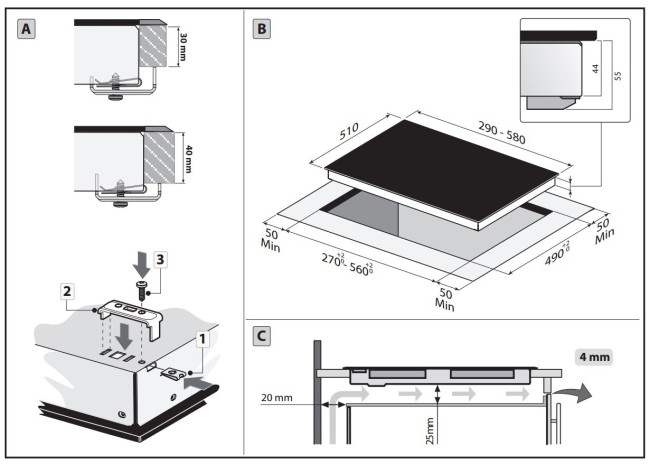 A

30 mm

40 mm

3

2

1

B

44

55

510

290 - 580

50 Min

$270^{+2}_{0}$ - $560^{+2}_{0}$

50 Min

$490^{+2}_{0}$

50 Min

C

4 mm

20 mm

25mm