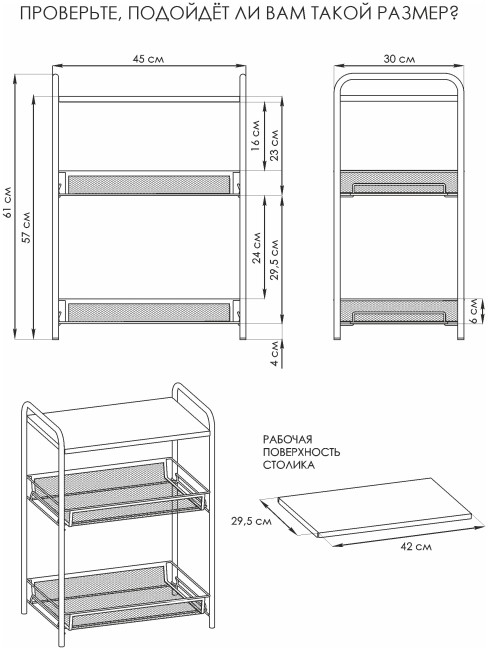 ПРОВЕРЬТЕ, ПОДОЙДЁТ ЛИ ВАМ ТАКОЙ РАЗМЕР?

45 см

30 см

61 см

57 см

16 см

23 см

24 см

29,5 см

6 см

4 см

РАБОЧАЯ ПОВЕРХНОСТЬ СТОЛИКА

29,5 см

42 см