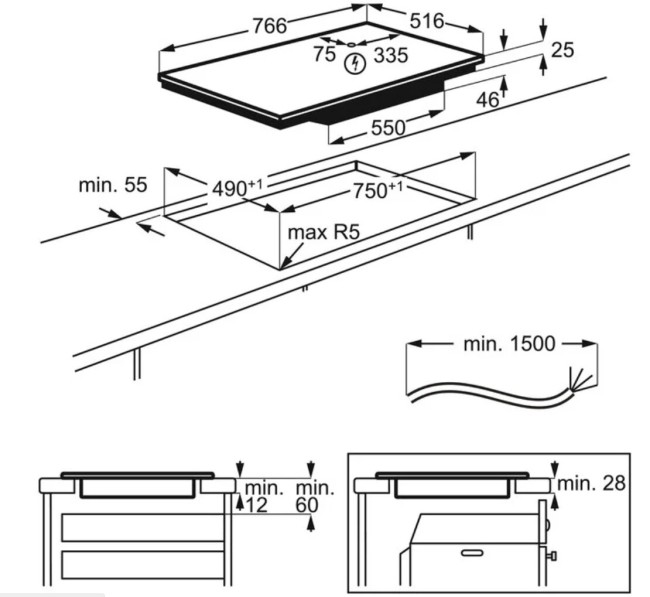 766
516
75
335
25
46
550
min. 55
$490^{+1}$
$750^{+1}$
max R5
min. 1500
min. 12
min. 60
min. 28