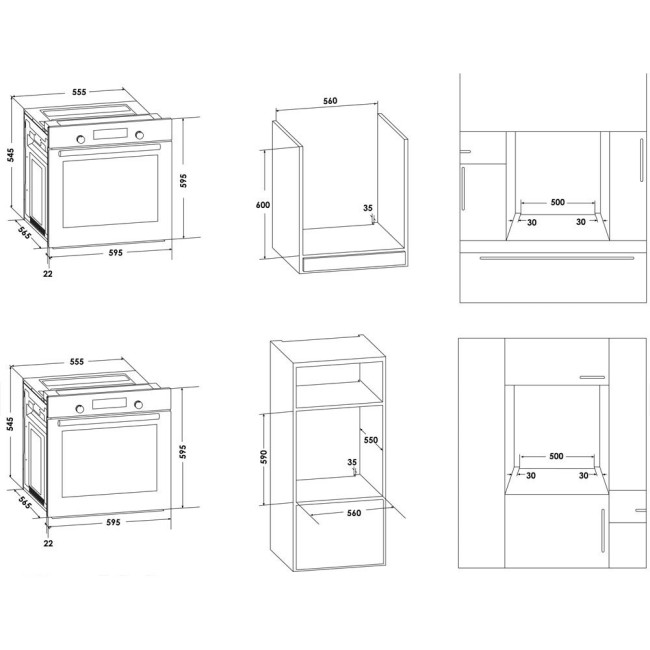 555
545
595
565
595
22

560
600
35

500
30
30

555
545
595
565
595
22

590
550
35
560

500
30
30