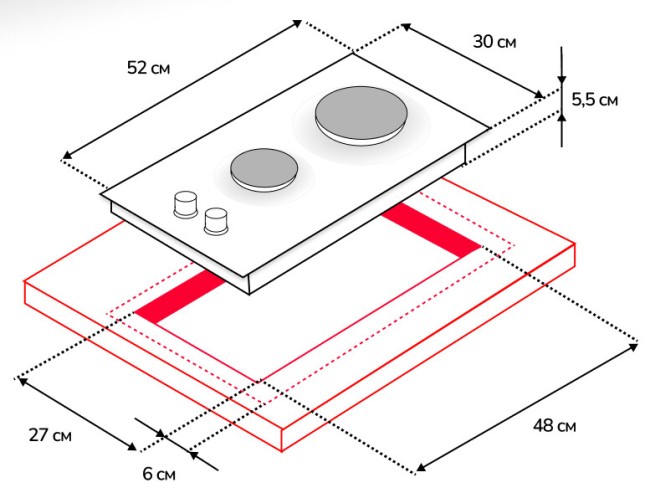 52 см

30 см

5,5 см

27 см

6 см

48 см