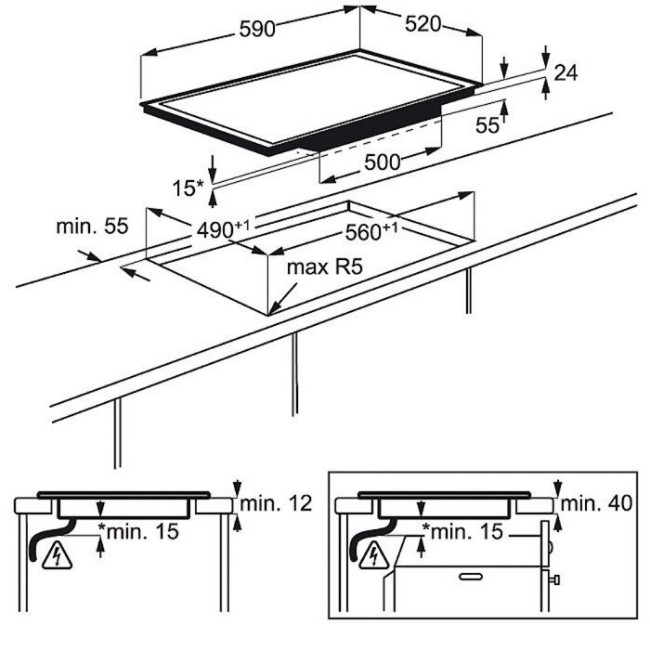 590
520
24
55
500
15*
min. 55
$490^{+1}$
$560^{+1}$
max R5

min. 12
*min. 15

min. 40
*min. 15