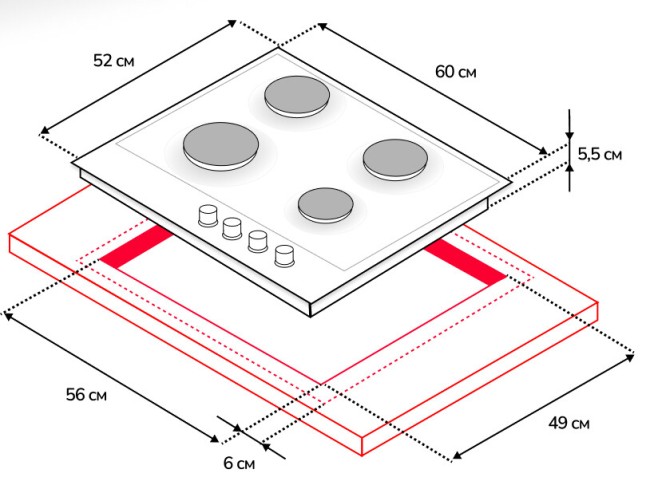 52 см
60 см
5,5 см
56 см
6 см
49 см