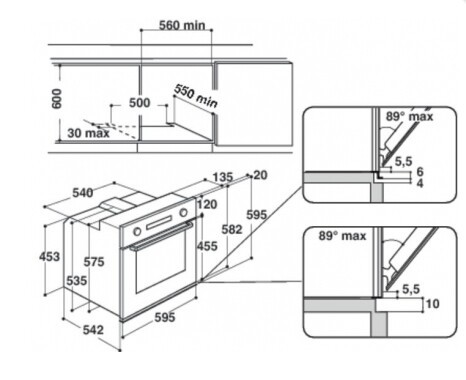 560 min
600
500
550 min
30 max
89° max
5,5
6
4
540
135
20
120
595
582
455
453
575
535
595
542
89° max
5,5
10