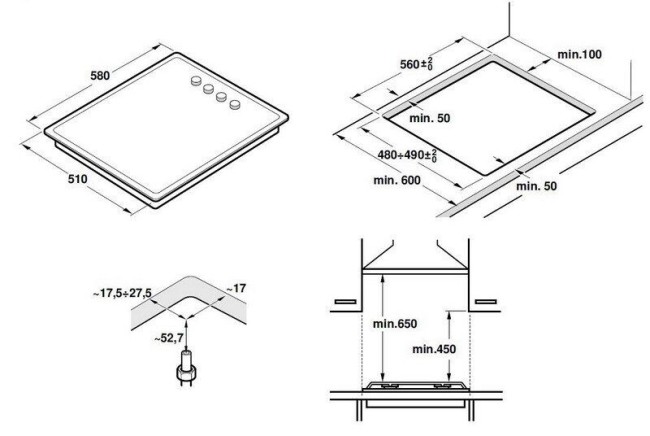 580

510

$560\pm^{2}_{0}$

min.100

min. 50

$480\div490\pm^{2}_{0}$

min. 600

min. 50

~17,5÷27,5

~17

~52,7

min.650

min.450