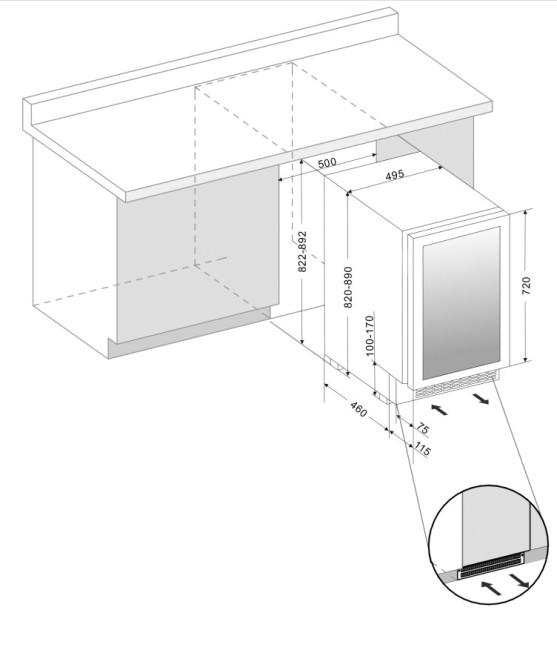 500
495
822-892
820-890
720
100-170
460
75
115